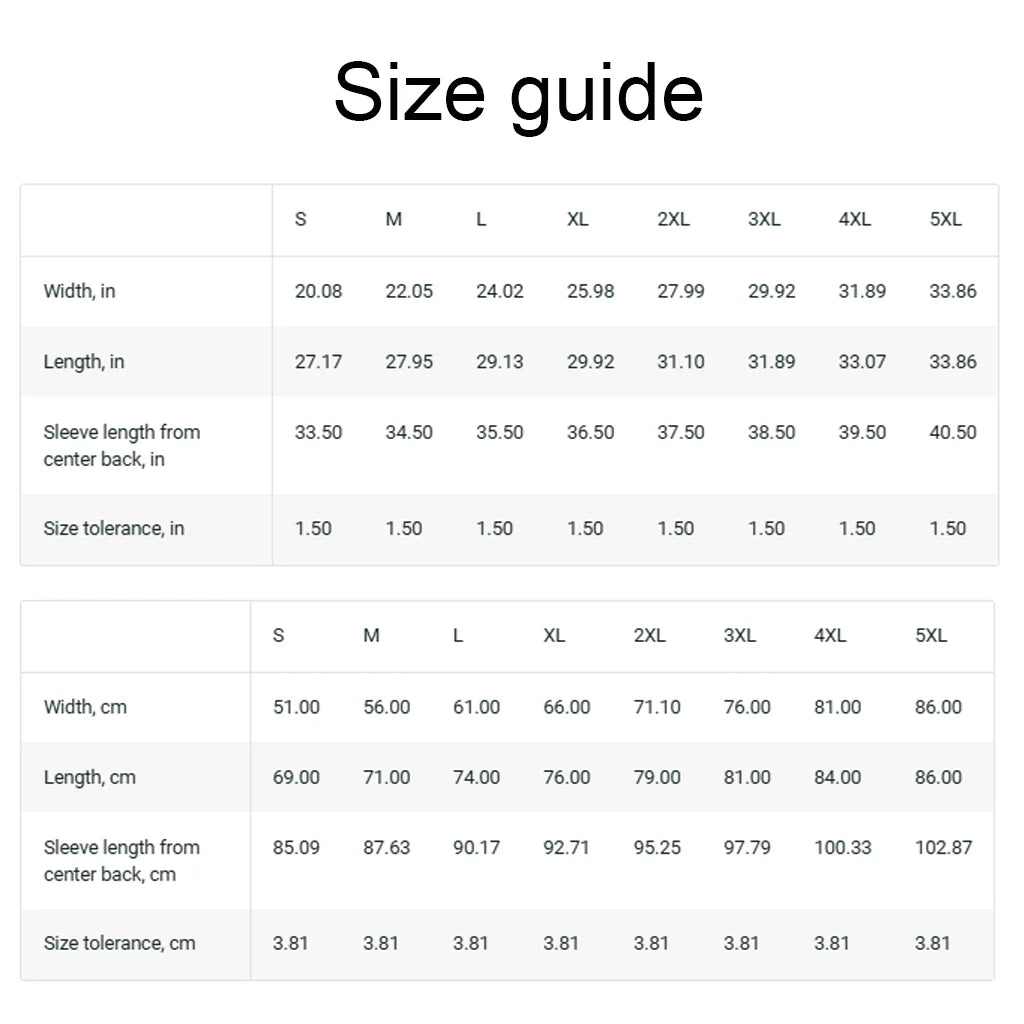 Size guide

| | S | M | L | XL | 2XL | 3XL | 4XL | 5XL |
|---|---|---|---|---|---|---|---|---|
| Width, in | 20.08 | 22.05 | 24.02 | 25.98 | 27.99 | 29.92 | 31.89 | 33.86 |
| Length, in | 27.17 | 27.95 | 29.13 | 29.92 | 31.10 | 31.89 | 33.07 | 33.86 |
| Sleeve length from center back, in | 33.50 | 34.50 | 35.50 | 36.50 | 37.50 | 38.50 | 39.50 | 40.50 |
| Size tolerance, in | 1.50 | 1.50 | 1.50 | 1.50 | 1.50 | 1.50 | 1.50 | 1.50 |

| | S | M | L | XL | 2XL | 3XL | 4XL | 5XL |
|---|---|---|---|---|---|---|---|---|
| Width, cm | 51.00 | 56.00 | 61.00 | 66.00 | 71.10 | 76.00 | 81.00 | 86.00 |
| Length, cm | 69.00 | 71.00 | 74.00 | 76.00 | 79.00 | 81.00 | 84.00 | 86.00 |
| Sleeve length from center back, cm | 85.09 | 87.63 | 90.17 | 92.71 | 95.25 | 97.79 | 100.33 | 102.87 |
| Size tolerance, cm | 3.81 | 3.81 | 3.81 | 3.81 | 3.81 | 3.81 | 3.81 | 3.81 |